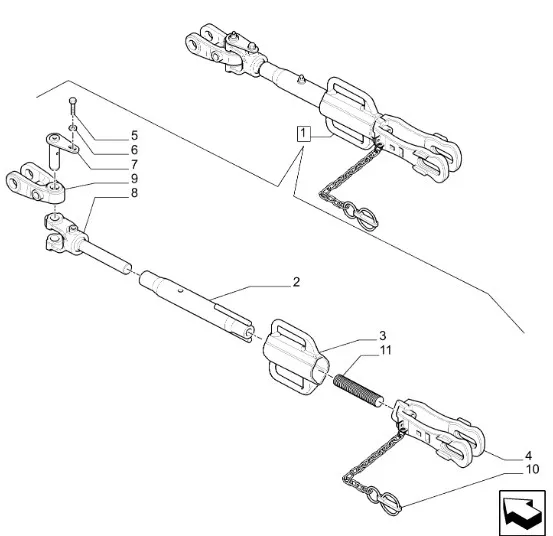 1
5
6
7
9
8
2
3
11
4
10