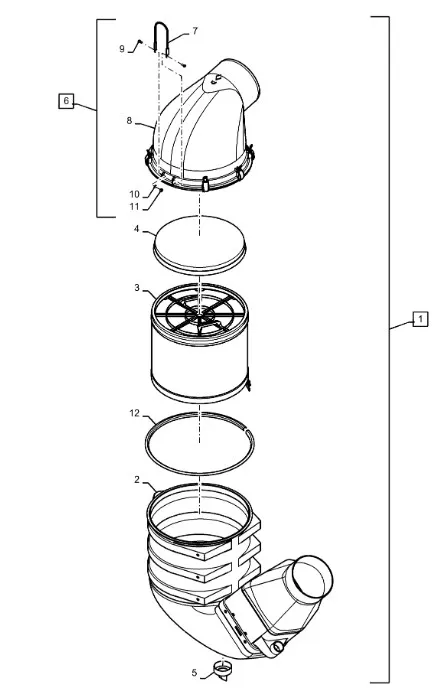 9
7
6
8
10
11
4
3
1
12
2
5