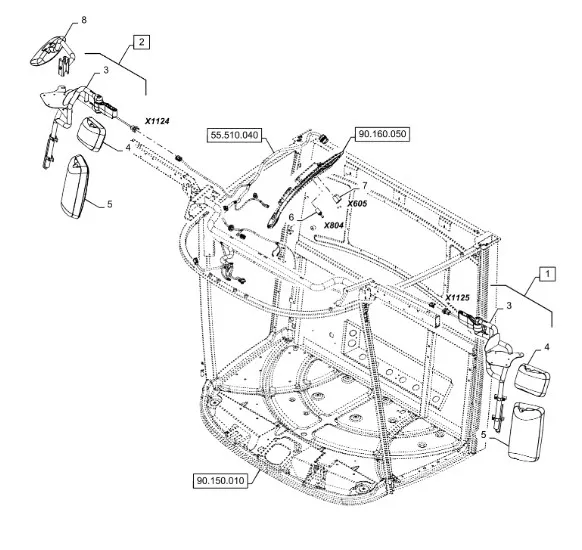 8
2
3
X1124
4
5
55.510.040
90.160.050
7
X605
6
X804
1
X1125
3
4
5
90.150.010